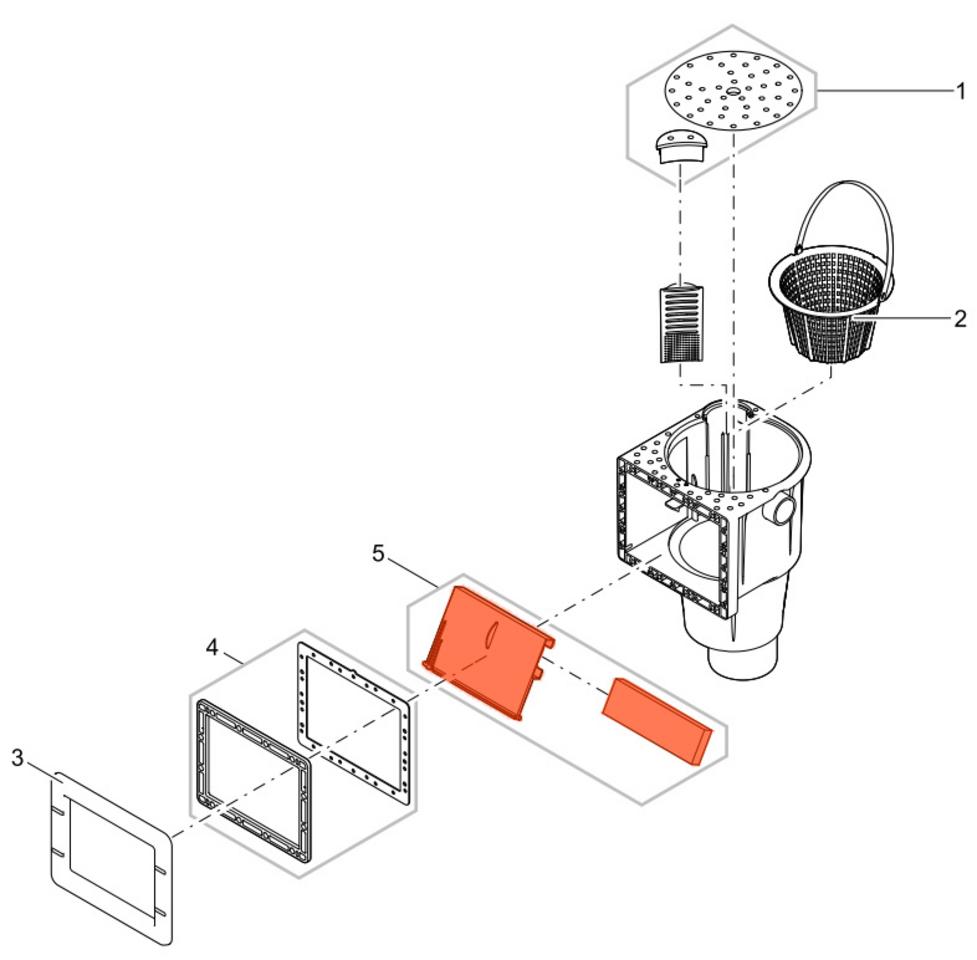 1
2
5
4
3