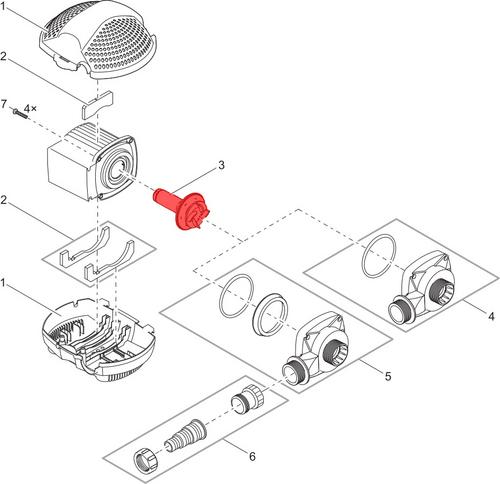 1
2
7
4×
3
2
1
4
5
6