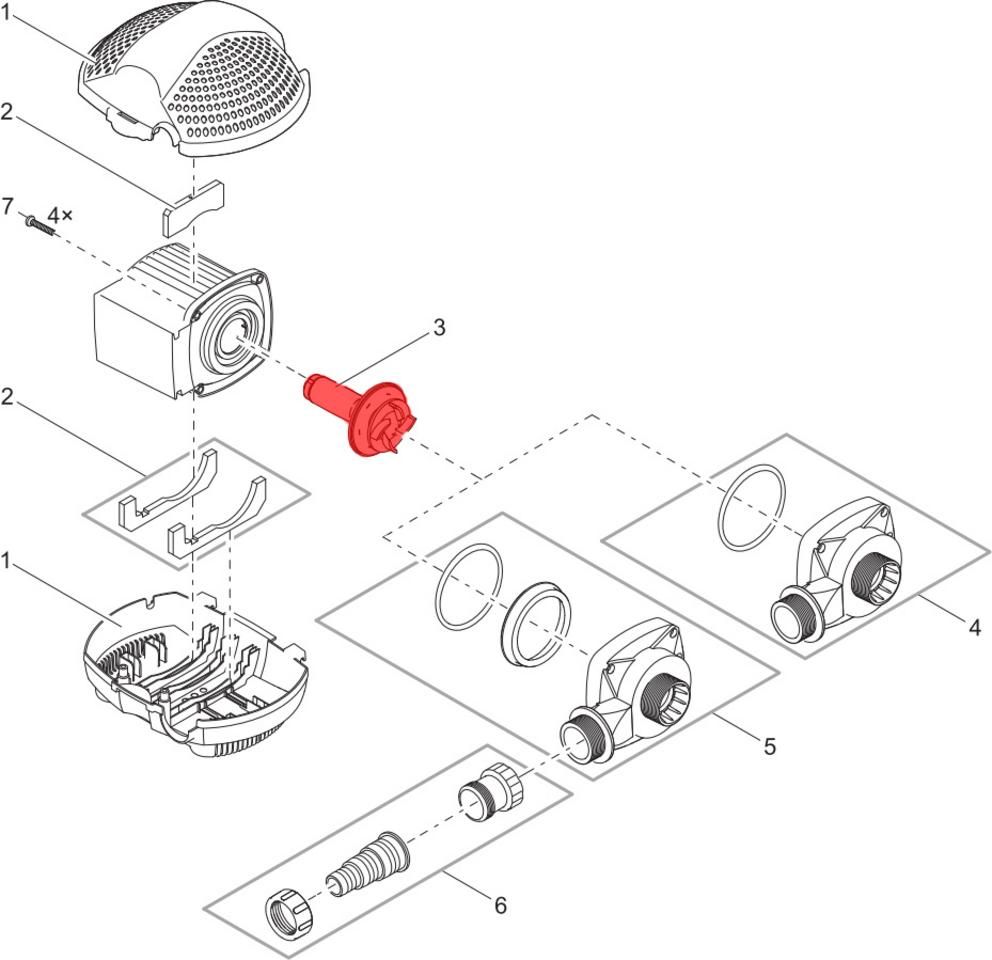 1
2
7
4×
3
2
1
4
5
6