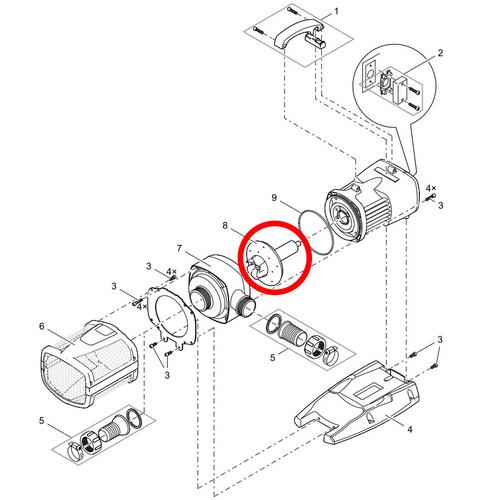 1
2
4×
3
9
8
7
3
4×
3
4×
6
3
5
3
4
5