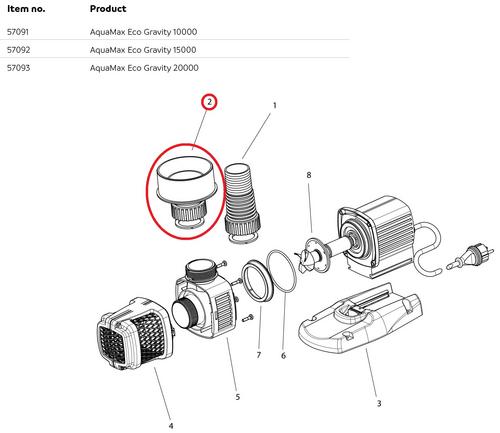 | Item no. | Product |
|---|---|
| 57091 | AquaMax Eco Gravity 10000 |
| 57092 | AquaMax Eco Gravity 15000 |
| 57093 | AquaMax Eco Gravity 20000 |

2
1
8
7
6
5
4
3