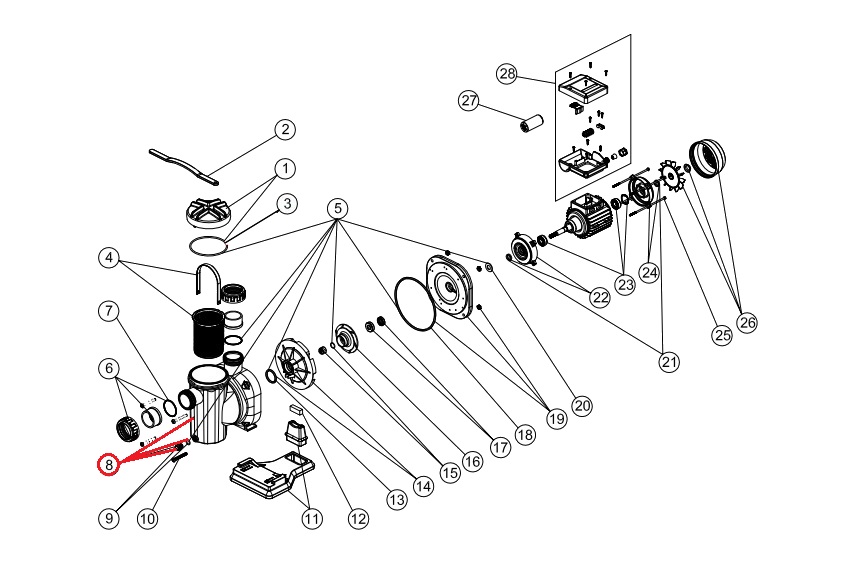 28
27
2
1
3
5
4
7
6
8
9
10
11
12
13
14
15
16
17
18
19
20
21
22
23
24
25
26