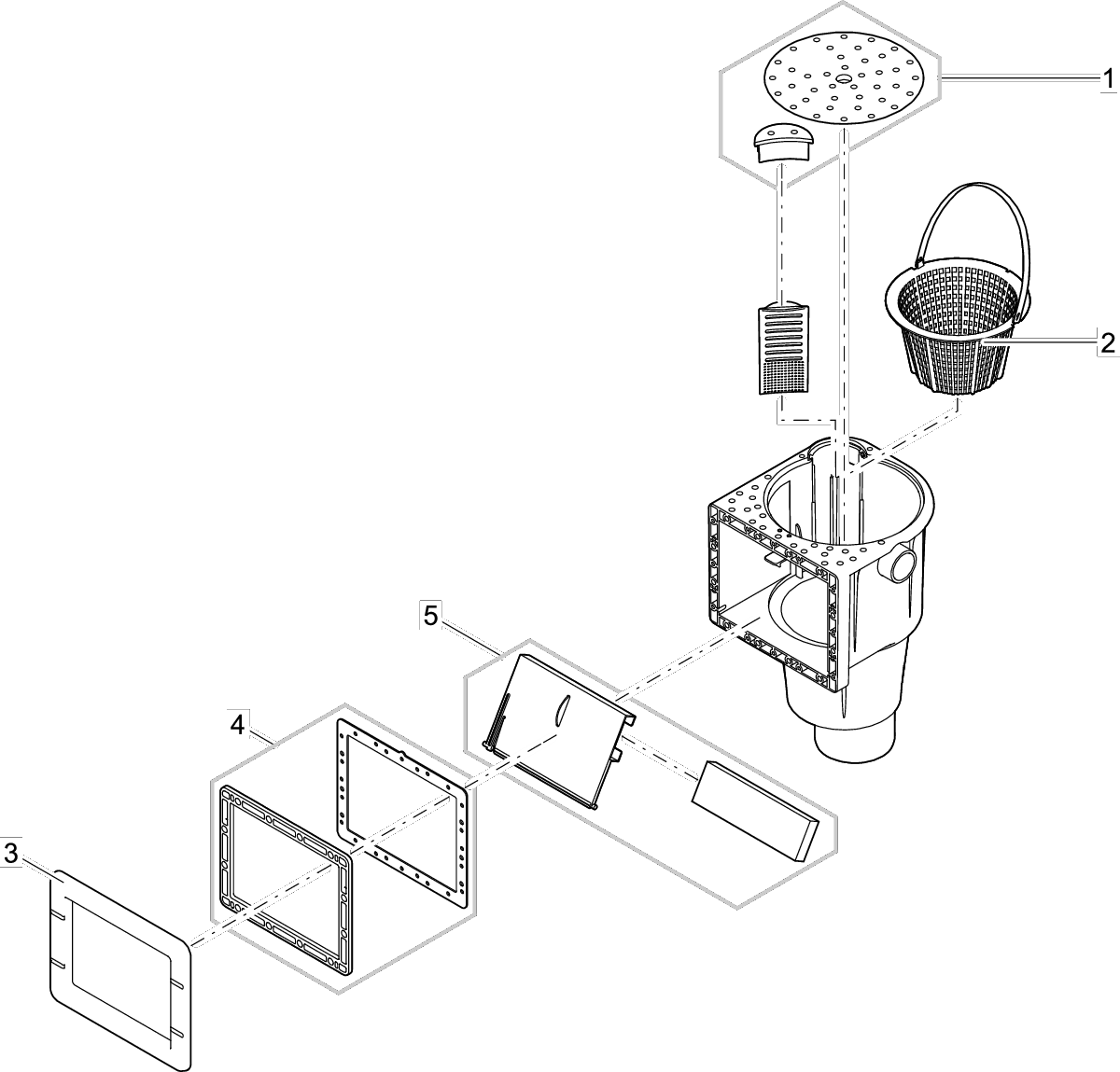 1
2
5
4
3